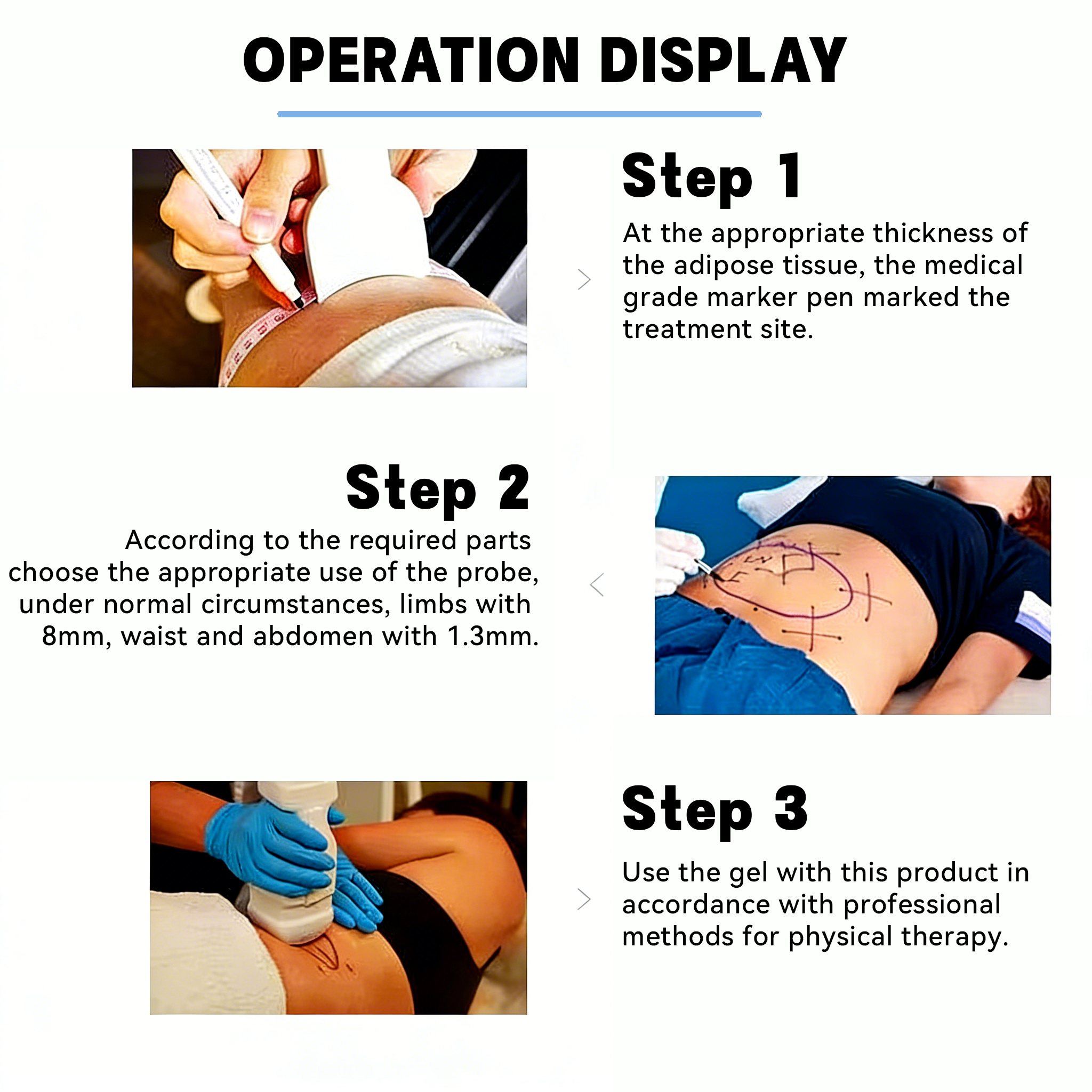 OPERATION DISPLAY

Step 1

At the appropriate thickness of the adipose tissue, the medical grade marker pen marked the treatment site.

Step 2

According to the required parts choose the appropriate use of the probe, under normal circumstances, limbs with 8mm, waist and abdomen with 1.3mm.

Step 3

Use the gel with this product in accordance with professional methods for physical therapy.