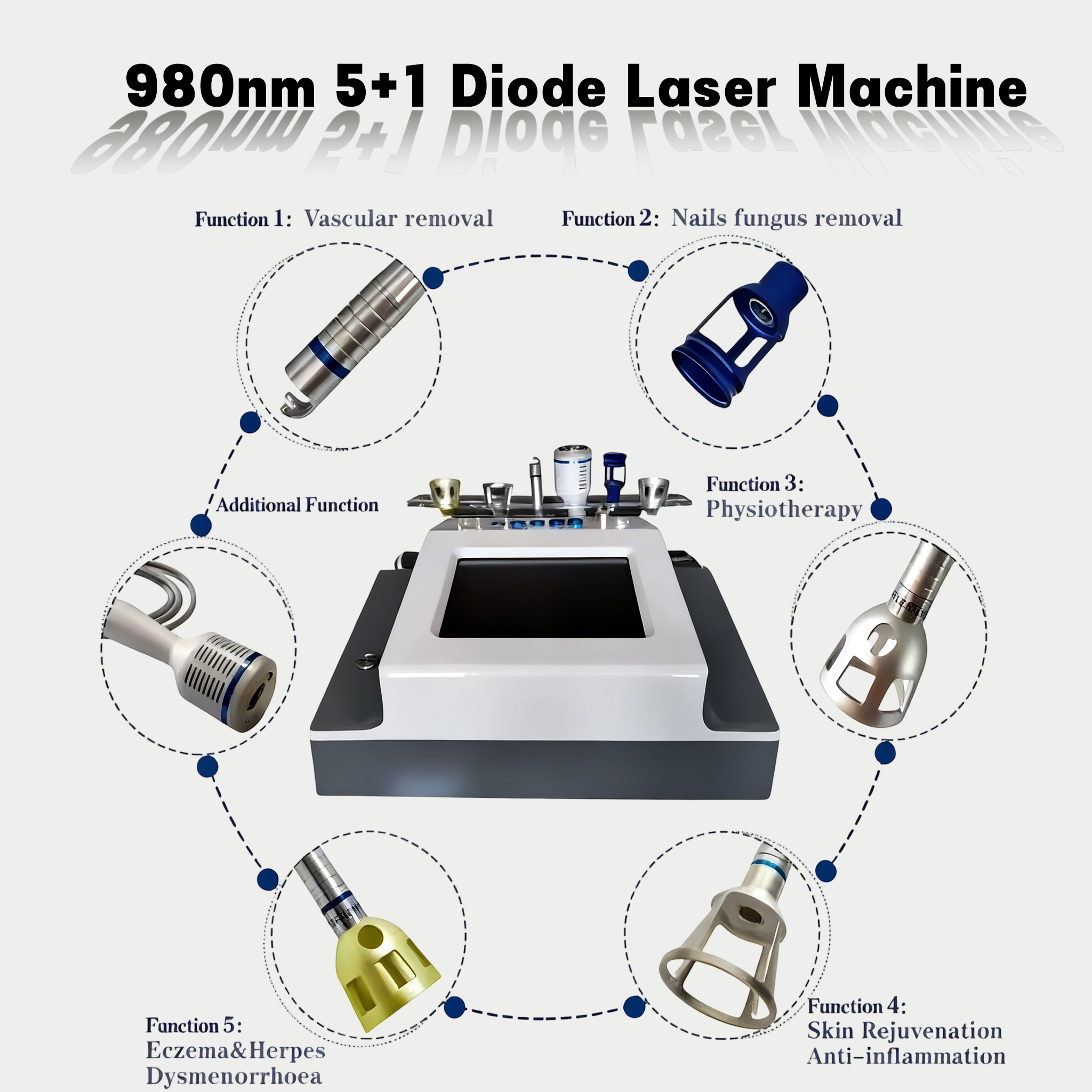 980nm 5+1 Diode Laser Machine

Function 1: Vascular removal

Function 2: Nails fungus removal

Additional Function

Function 3: Physiotherapy

Function 5: Eczema&Herpes Dysmenorrhoea

Function 4: Skin Rejuvenation Anti-inflammation