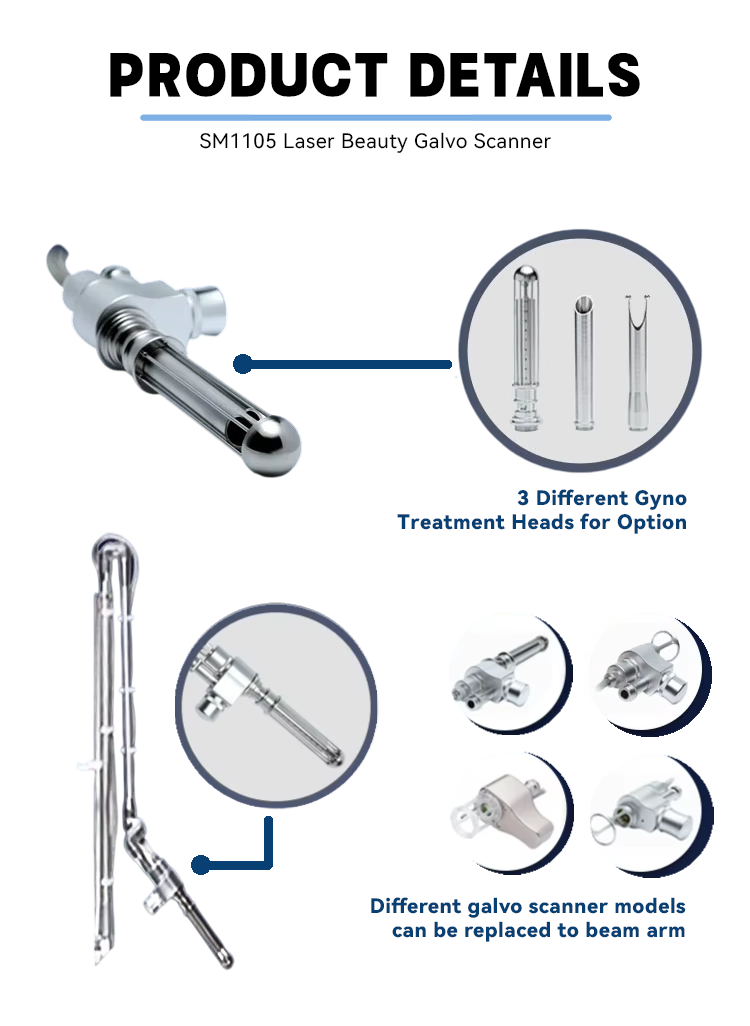 PRODUCT DETAILS

SM1105 Laser Beauty Galvo Scanner

3 Different Gyno Treatment Heads for Option

Different galvo scanner models can be replaced to beam arm