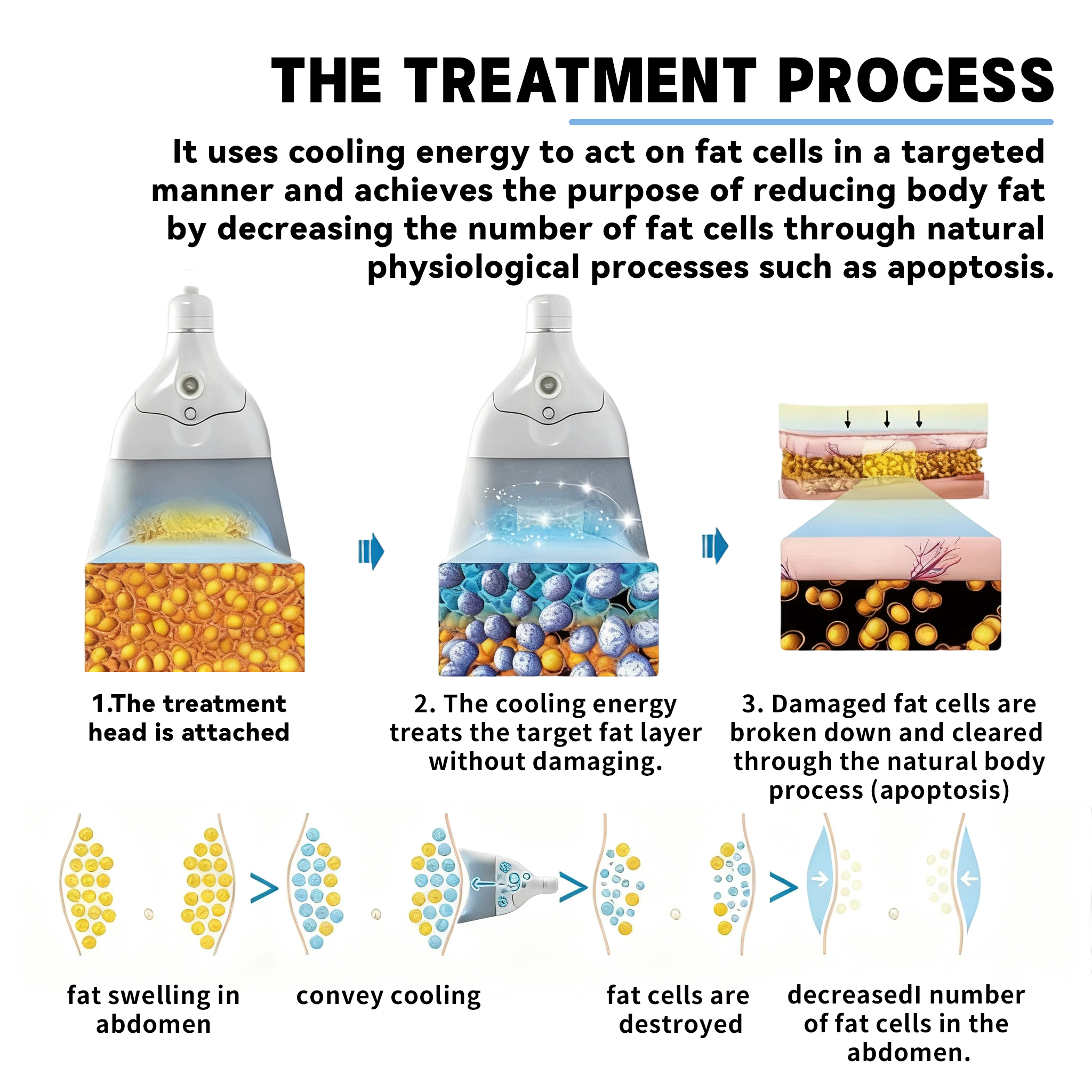 THE TREATMENT PROCESS

It uses cooling energy to act on fat cells in a targeted manner and achieves the purpose of reducing body fat by decreasing the number of fat cells through natural physiological processes such as apoptosis.

1.The treatment head is attached

2. The cooling energy treats the target fat layer without damaging.

3. Damaged fat cells are broken down and cleared through the natural body process (apoptosis)

fat swelling in abdomen

convey cooling

fat cells are destroyed

decreasedI number of fat cells in the abdomen.