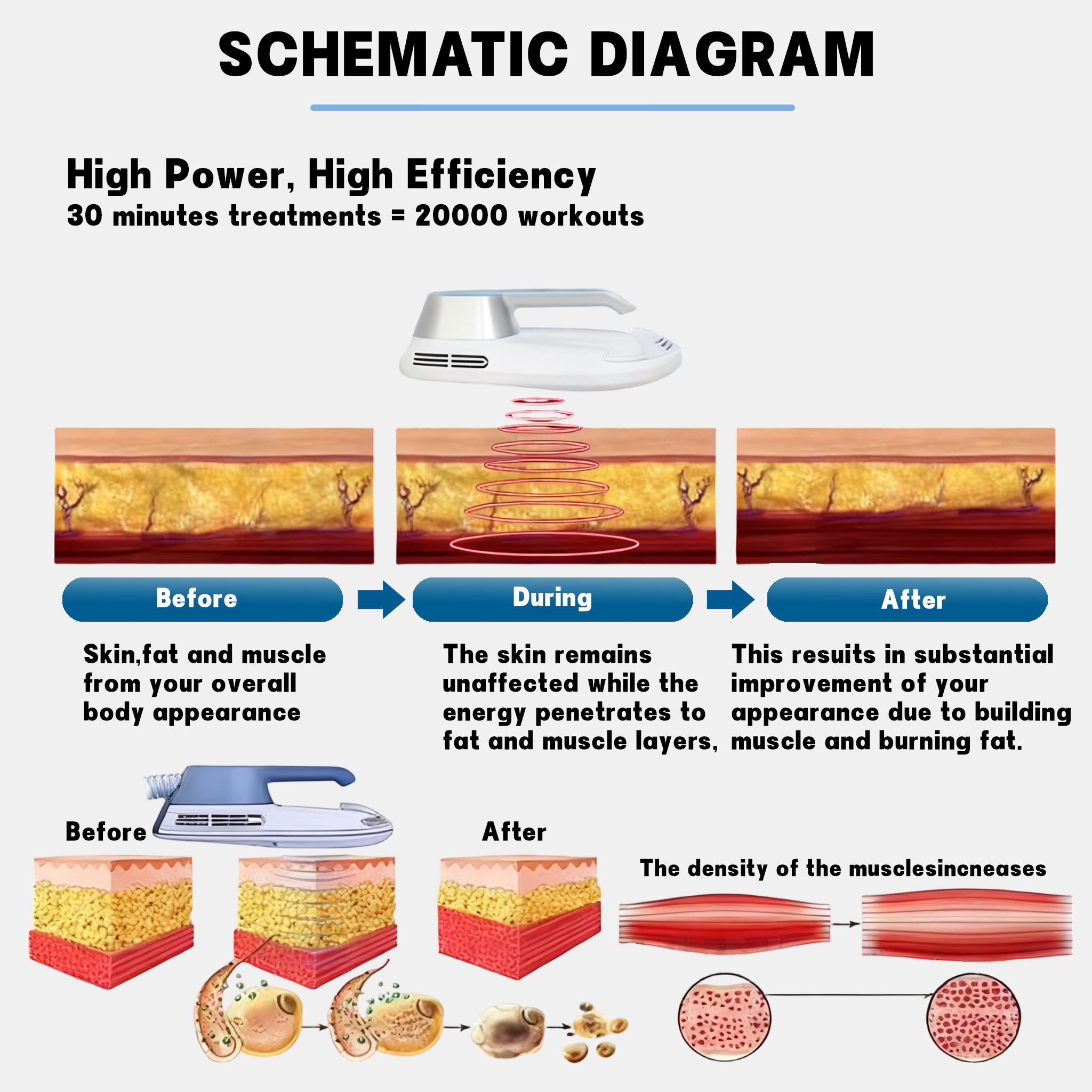 SCHEMATIC DIAGRAM

High Power, High Efficiency
30 minutes treatments = 20000 workouts

Before

During

After

Skin,fat and muscle from your overall body appearance

The skin remains unaffected while the energy penetrates to fat and muscle layers,

This resuits in substantial improvement of your appearance due to building muscle and burning fat.

Before

After

The density of the musclesincneases