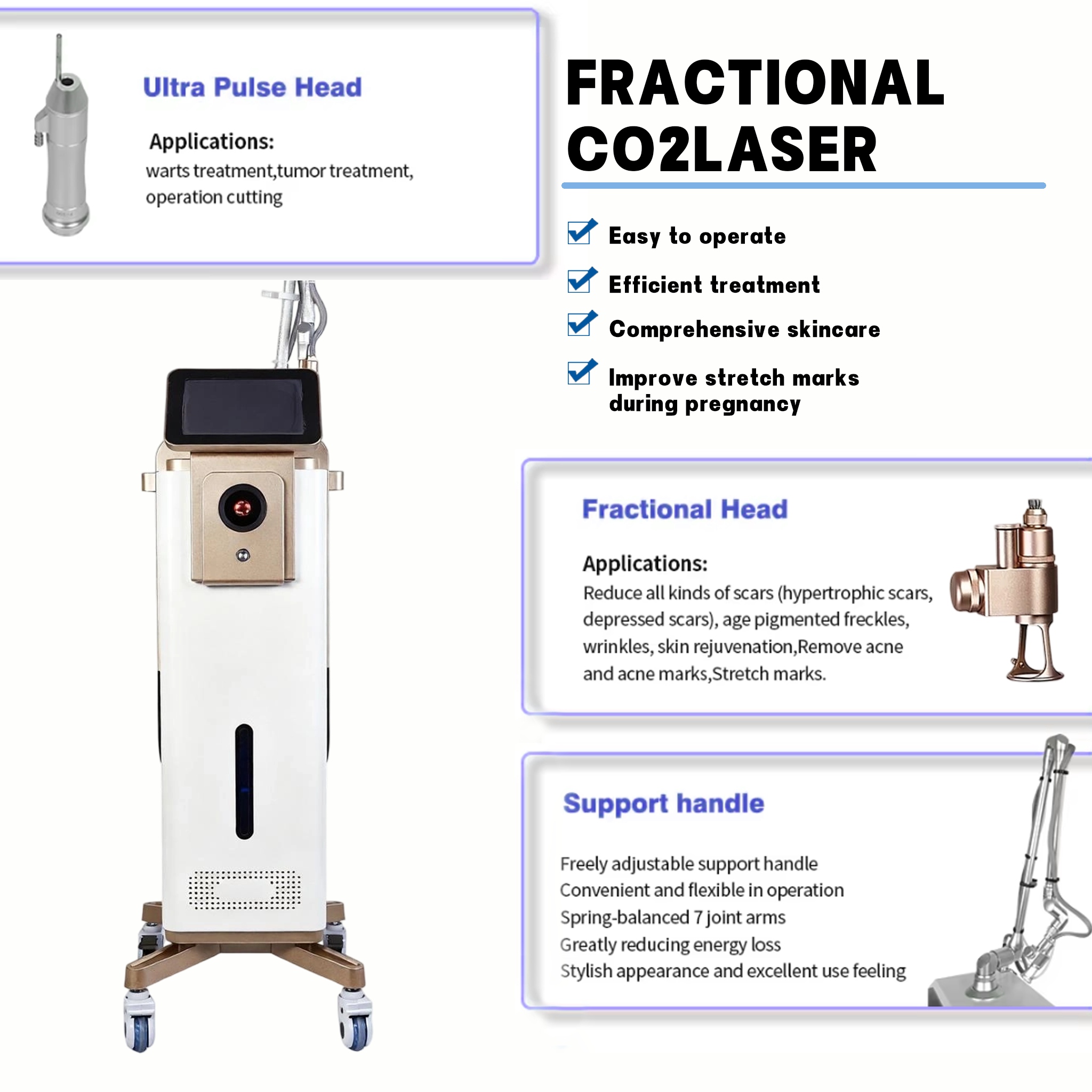 Ultra Pulse Head

Applications:
warts treatment,tumor treatment, operation cutting

FRACTIONAL CO2LASER

Easy to operate

Efficient treatment

Comprehensive skincare

Improve stretch marks during pregnancy

Fractional Head

Applications:
Reduce all kinds of scars (hypertrophic scars, depressed scars), age pigmented freckles, wrinkles, skin rejuvenation,Remove acne and acne marks,Stretch marks.

Support handle

Freely adjustable support handle
Convenient and flexible in operation
Spring-balanced 7 joint arms
Greatly reducing energy loss
Stylish appearance and excellent use feeling