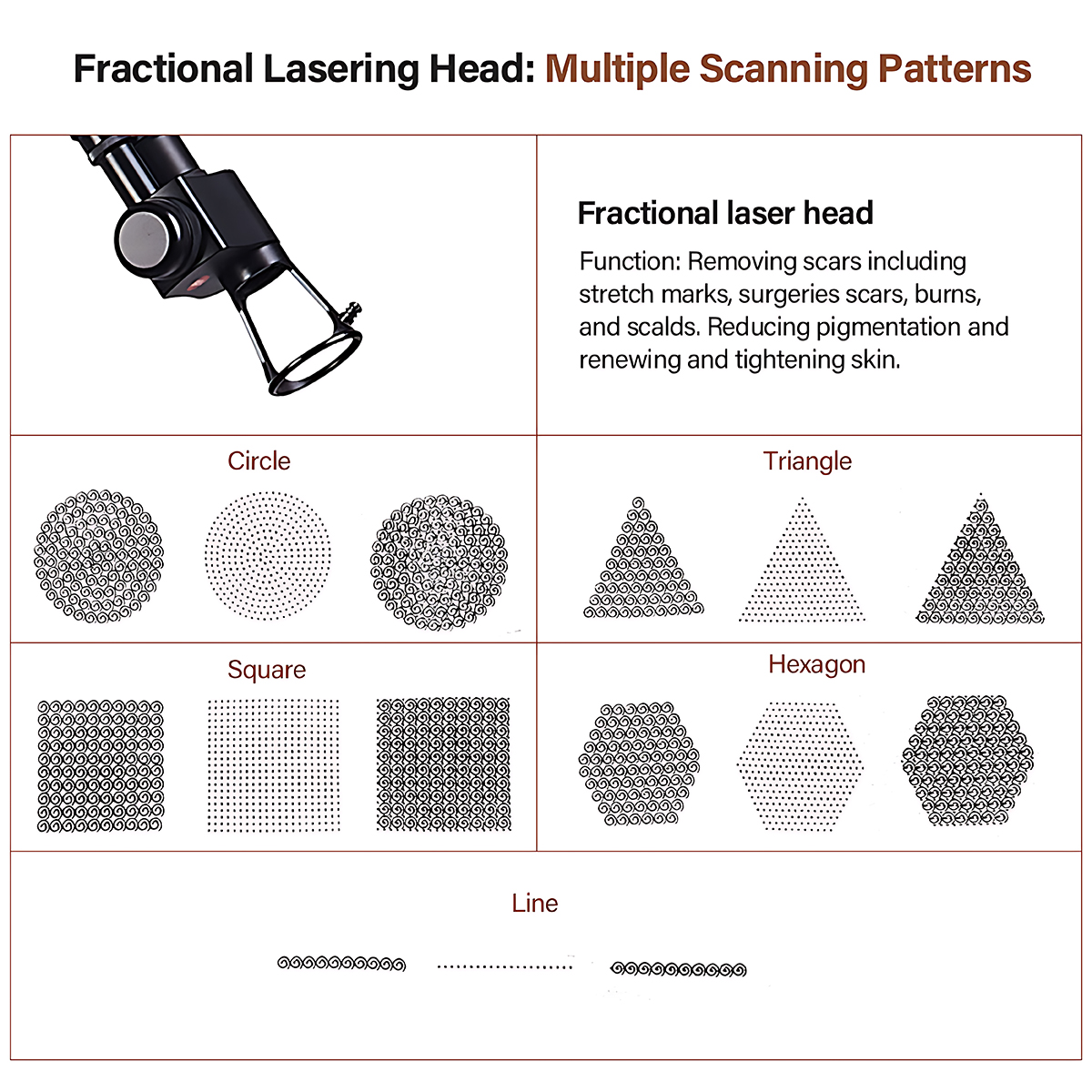 Fractional Lasering Head: Multiple Scanning Patterns

Fractional laser head

Function: Removing scars including stretch marks, surgeries scars, burns, and scalds. Reducing pigmentation and renewing and tightening skin.

Circle

Triangle

Square

Hexagon

Line